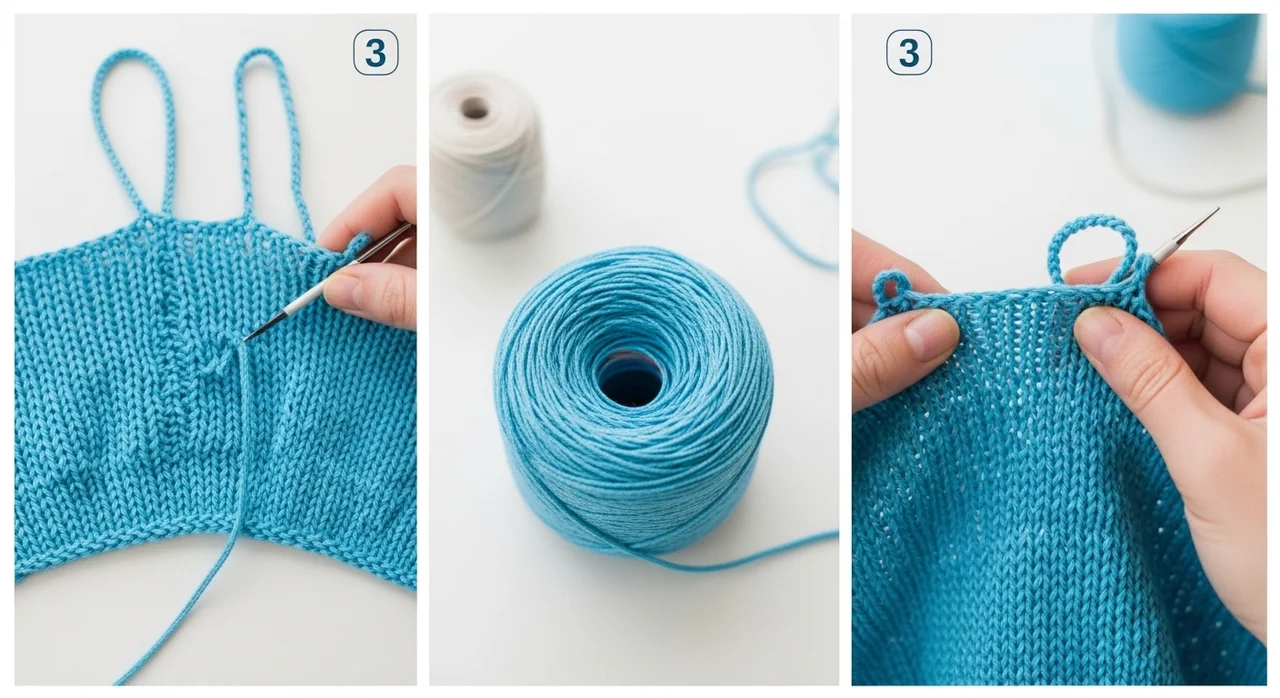 3

3